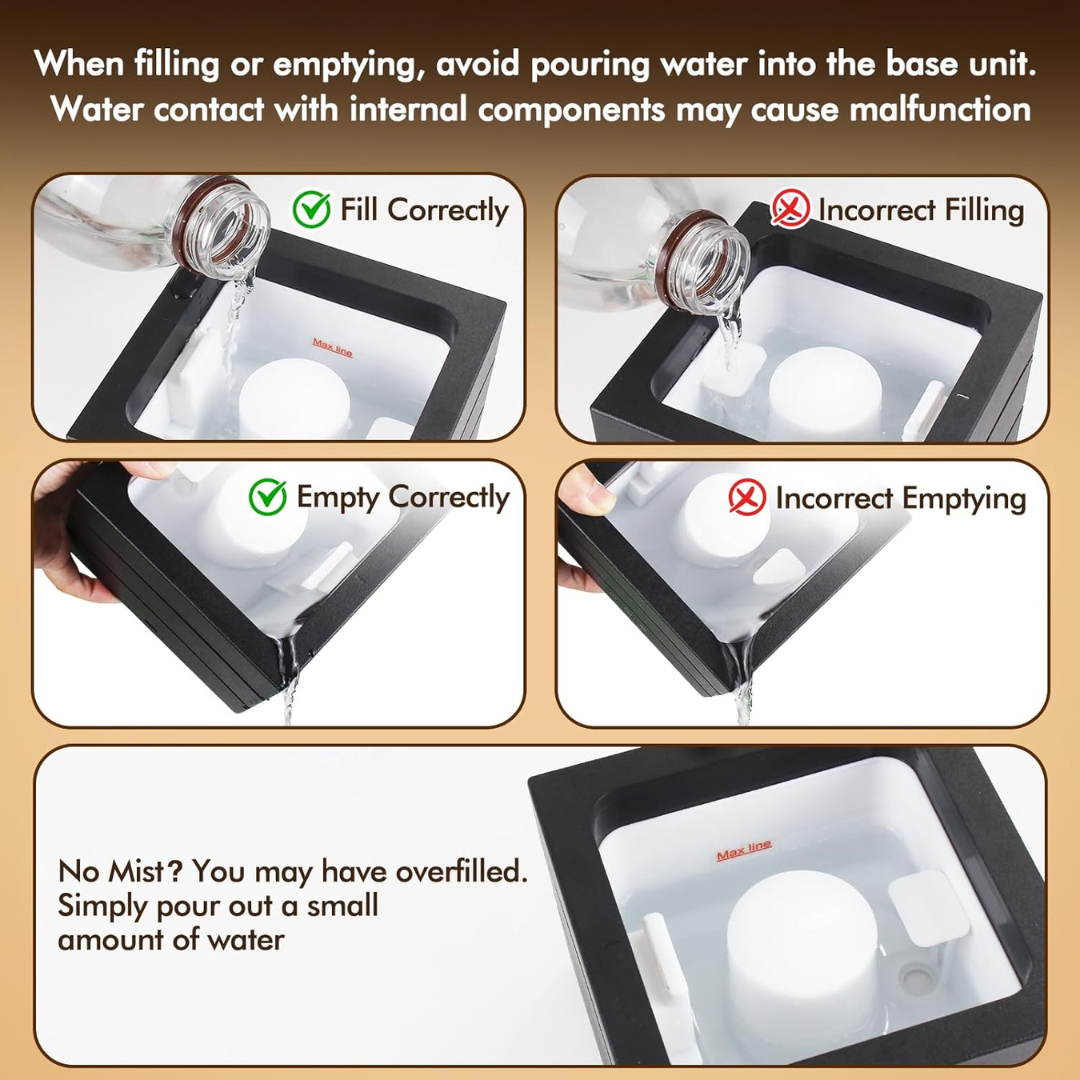 When filling or emptying, avoid pouring water into the base unit. Water contact with internal components may cause malfunction

Fill Correctly

Max line

Incorrect Filling

Empty Correctly

Incorrect Emptying

No Mist? You may have overfilled. Simply pour out a small amount of water

Max line